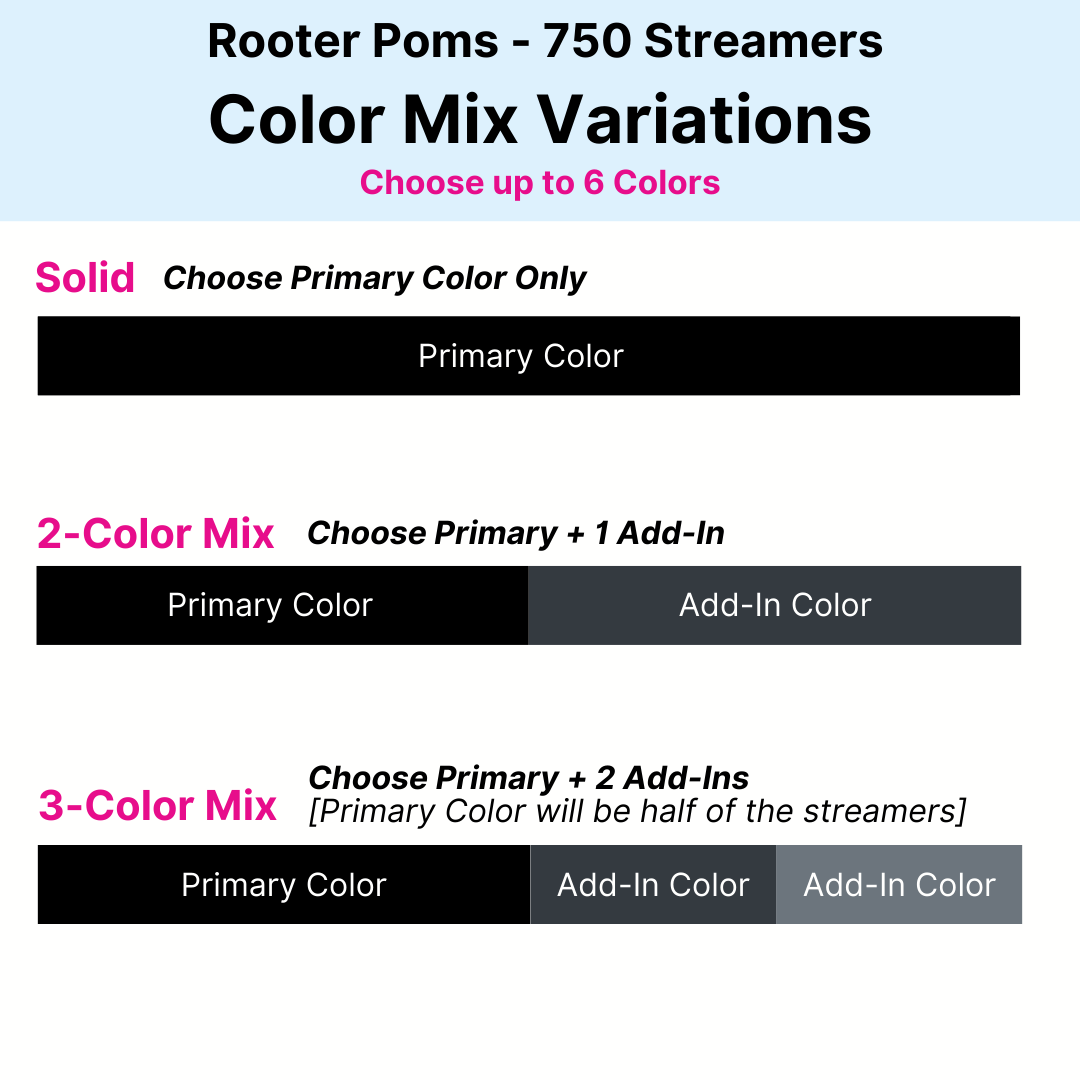 Rooter Poms - 750 Streamers

Color Mix Variations

Choose up to 6 Colors

Solid Choose Primary Color Only

Primary Color

2-Color Mix Choose Primary + 1 Add-In

Primary Color

Add-In Color

3-Color Mix Choose Primary + 2 Add-Ins
[Primary Color will be half of the streamers]

Primary Color

Add-In Color

Add-In Color